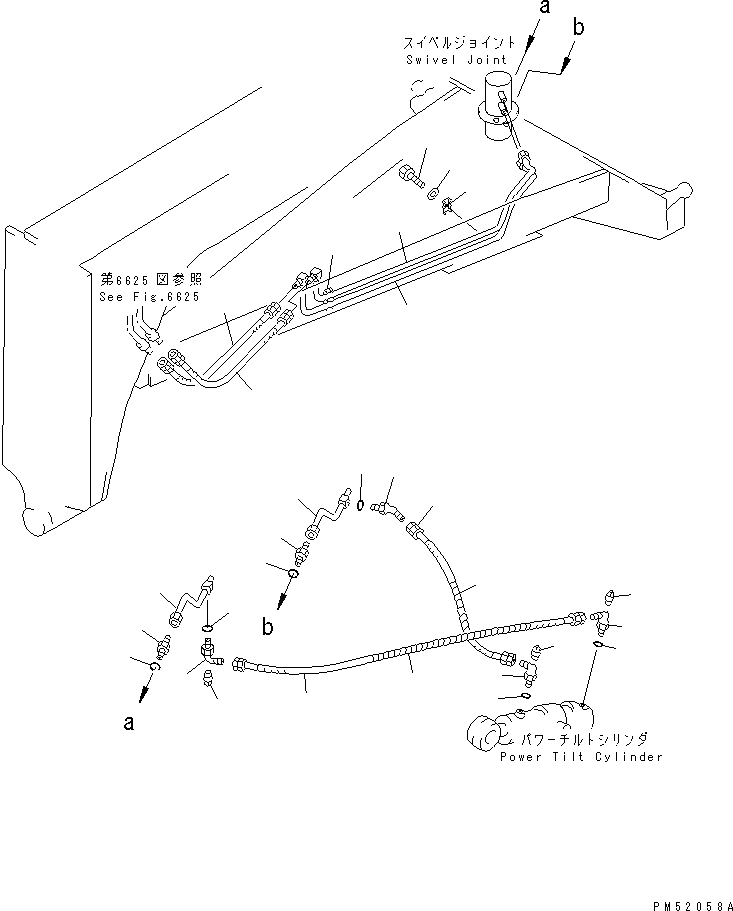 a
b
スイベルジョイント
Swivel Joint

第6625図参照
See Fig.6625

b

a

パワーチルトシリンダ
Power Tilt Cylinder

PM52058A