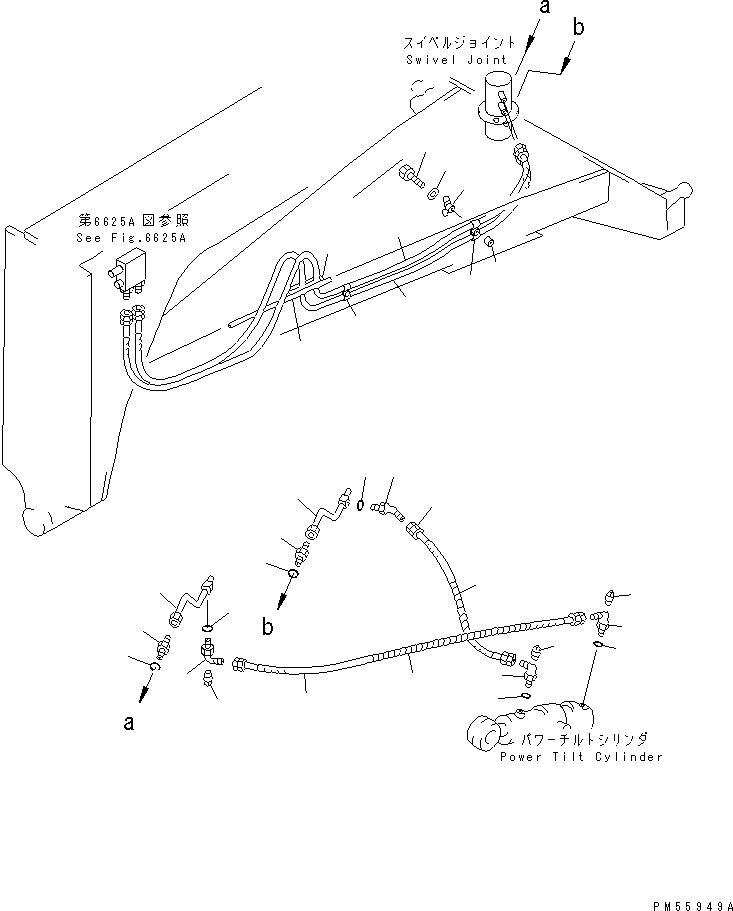 a
b
スイベルジョイント
Swivel Joint
第6625A図参照
See Fig.6625A
b
a
パワーチルトシリンダ
Power Tilt Cylinder
PM55949A