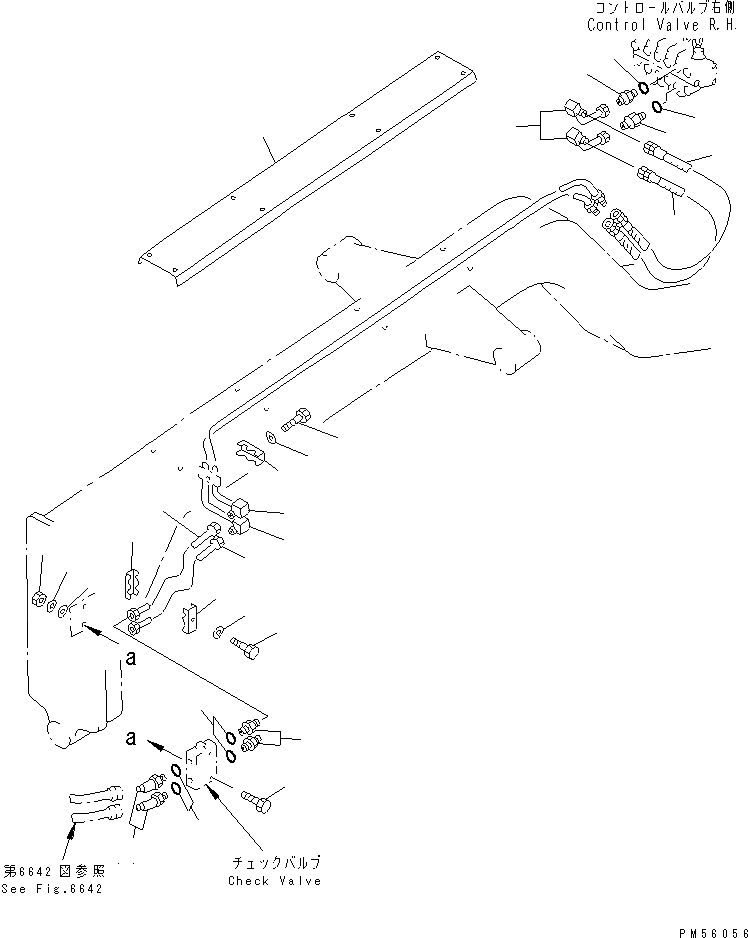 コントロールバルブ右側
Control Valve R.H.

a

a

第6642図参照
See Fig.6642

チェックバルブ
Check Valve

PM56056