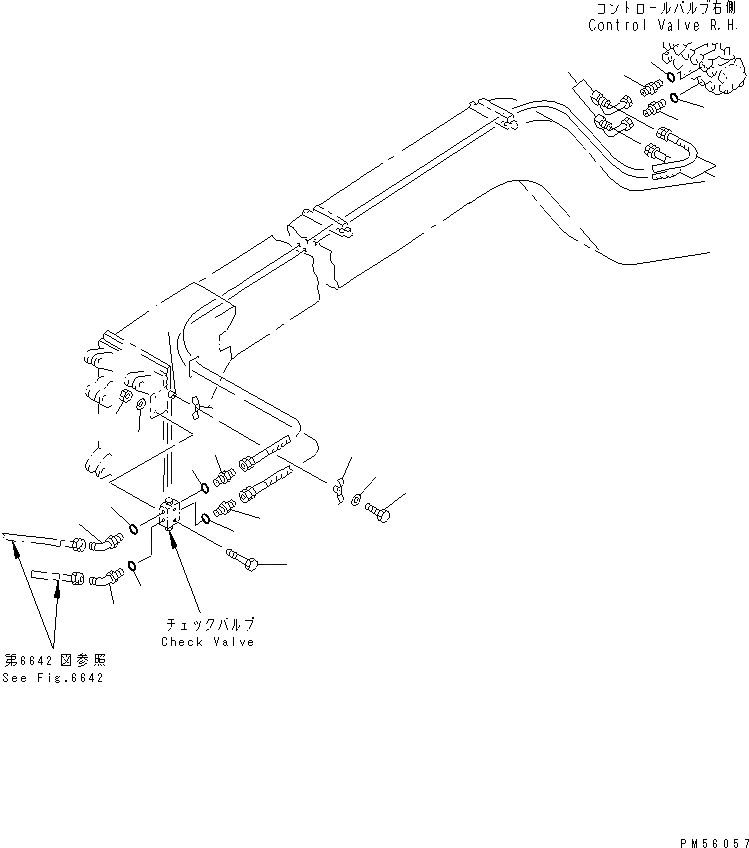 コントロールバルブ右側
Control Valve R.H.

チェックバルブ
Check Valve

第6642図参照
See Fig.6642

PM56057