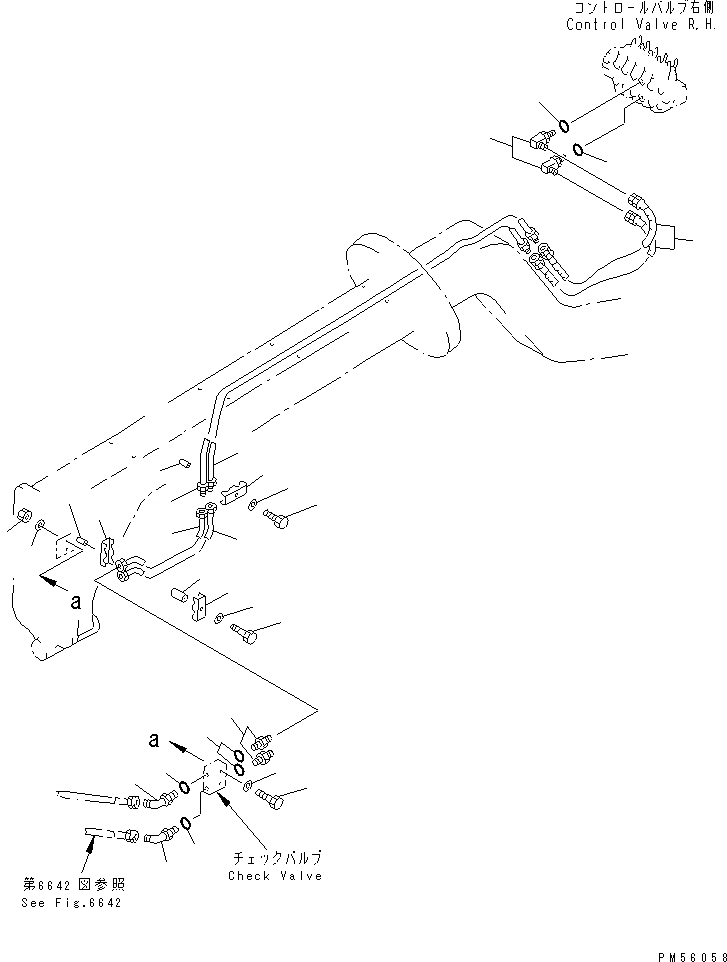 コントロールバルブ右側
Control Valve R.H.

a

a

チェックバルブ
Check Valve

第6642図参照
See Fig.6642

PM56058