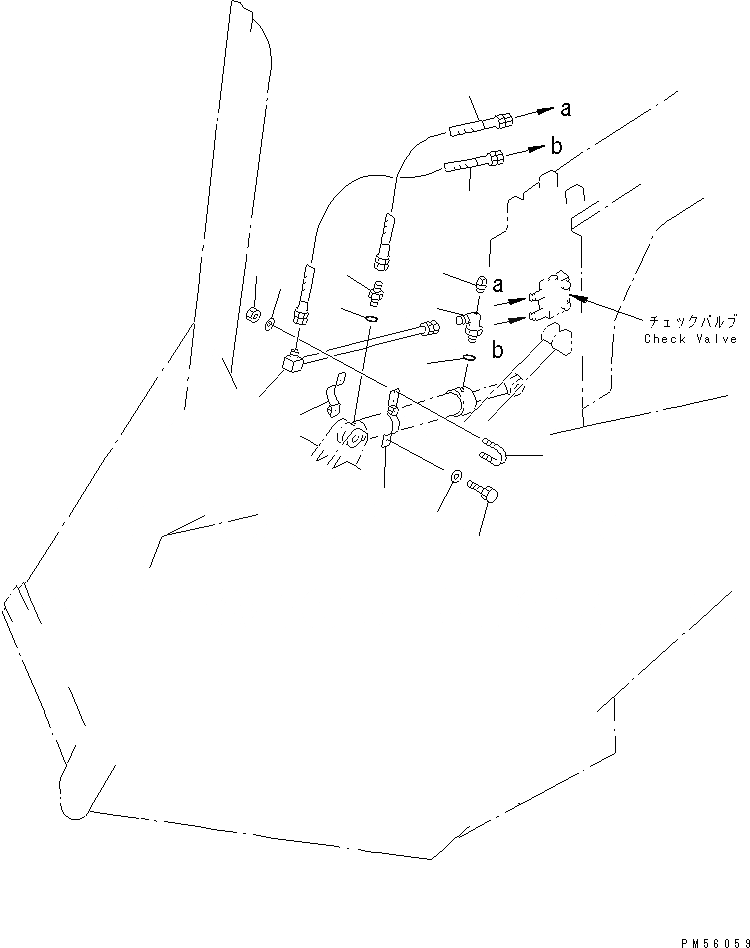 a
b
a
b
チェックバルブ
Check Valve
PM56059