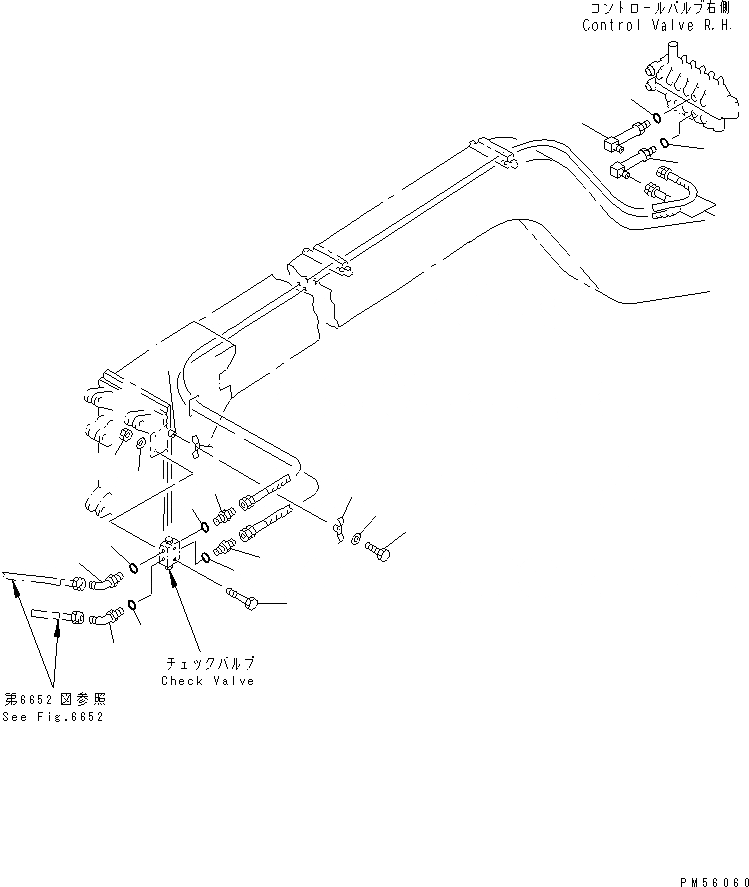 コントロールバルブ右側
Control Valve R.H.

チェックバルブ
Check Valve

第6652図参照
See Fig.6652

PM56060