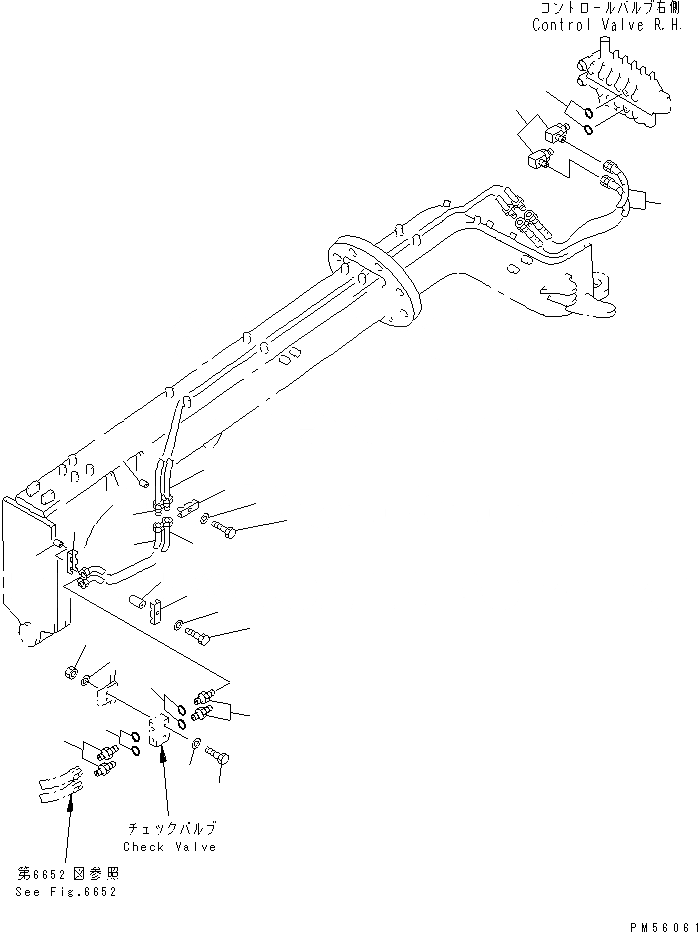 コントロールバルブ右側
Control Valve R.H.

チェックバルブ
Check Valve

第6652図参照
See Fig.6652

PM56061