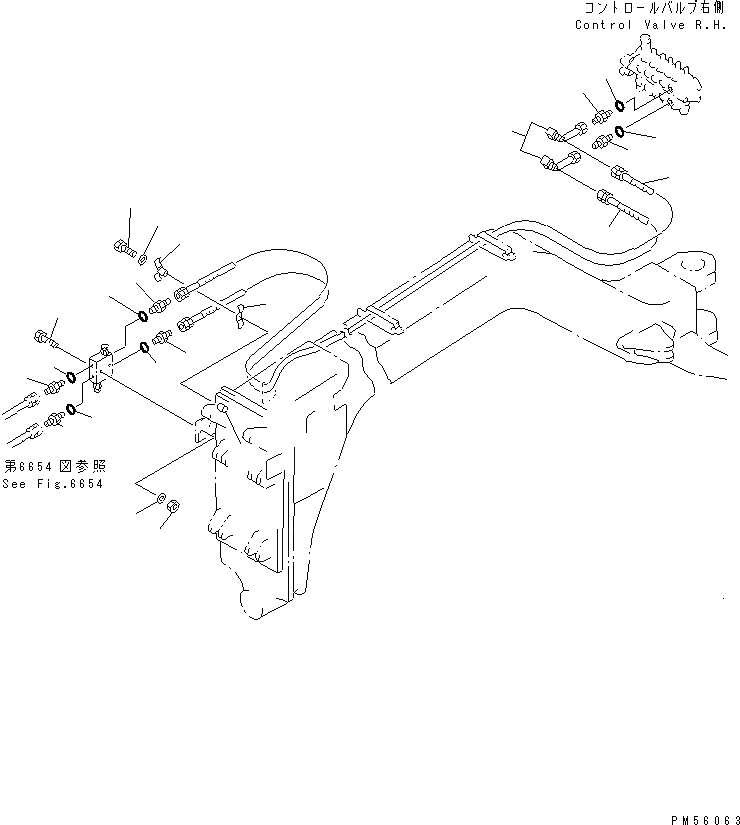 コントロールバルブ右側
Control Valve R.H.

第6654図参照
See Fig.6654

PM56063