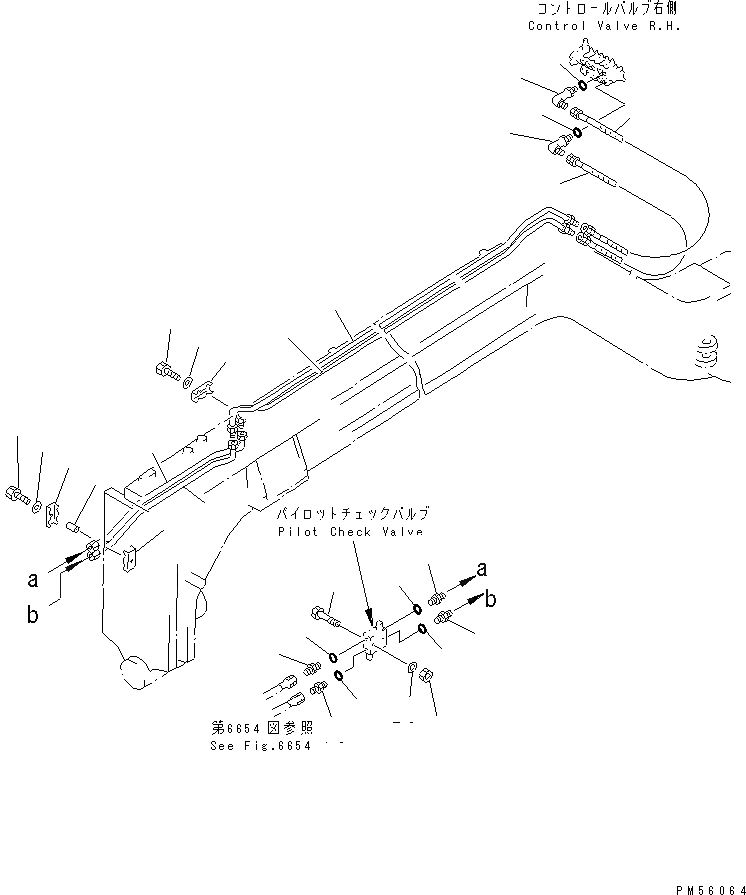 コントロールバルブ右側
Control Valve R.H.

パイロットチェックバルブ
Pilot Check Valve

a
b

a
b

第6654図参照
See Fig.6654

PM56064