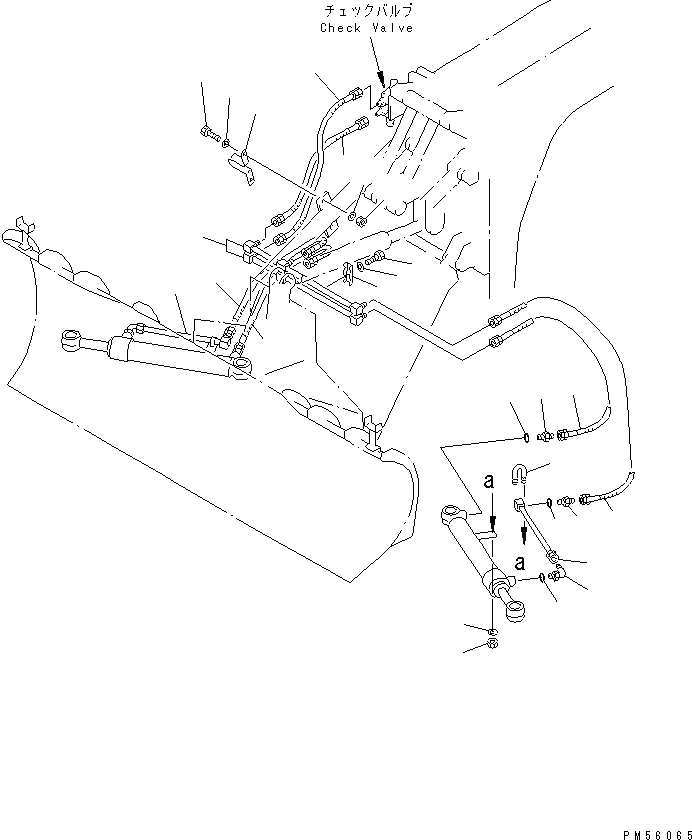 チェックバルブ
Check Valve

a

a

PM56065