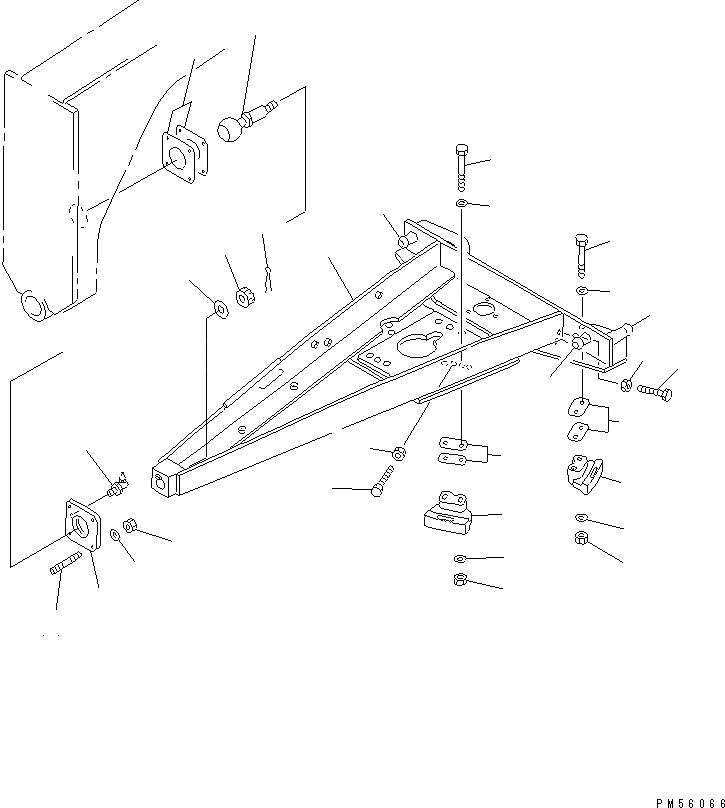 PM56066