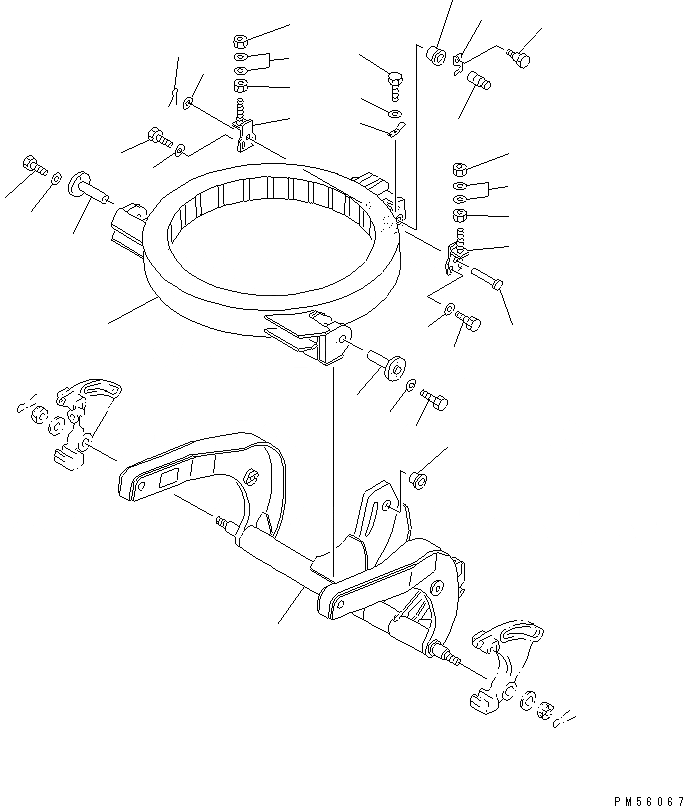 PM56067