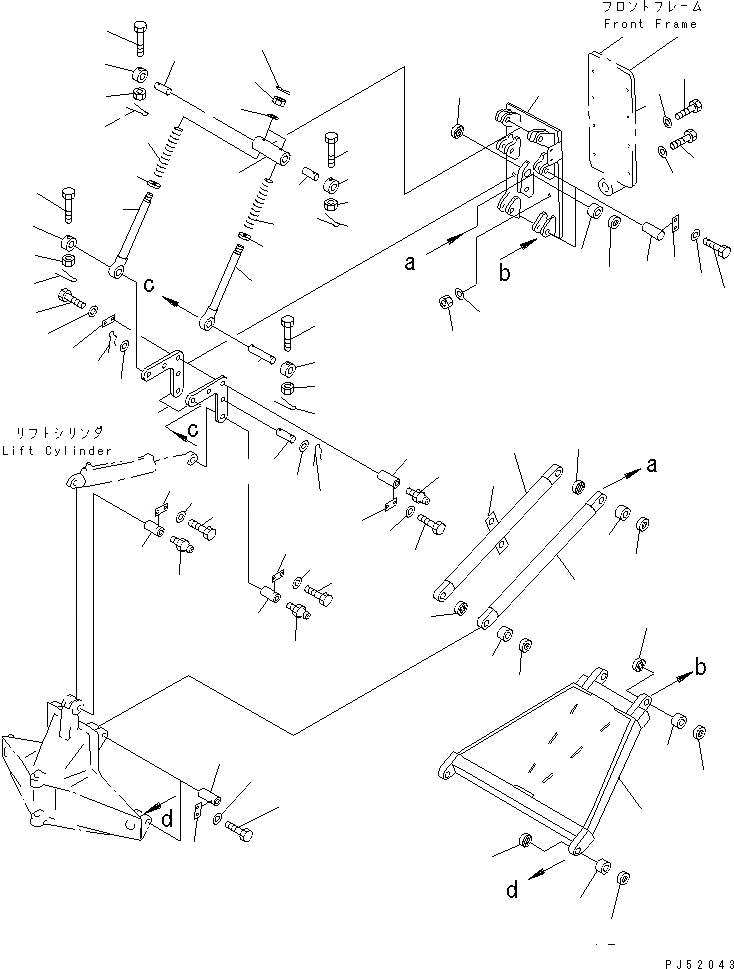 フロントフレーム
Front Frame

a
b
c
c
リフトシリンダ
Lift Cylinder
a
b
d
d

PJ52043