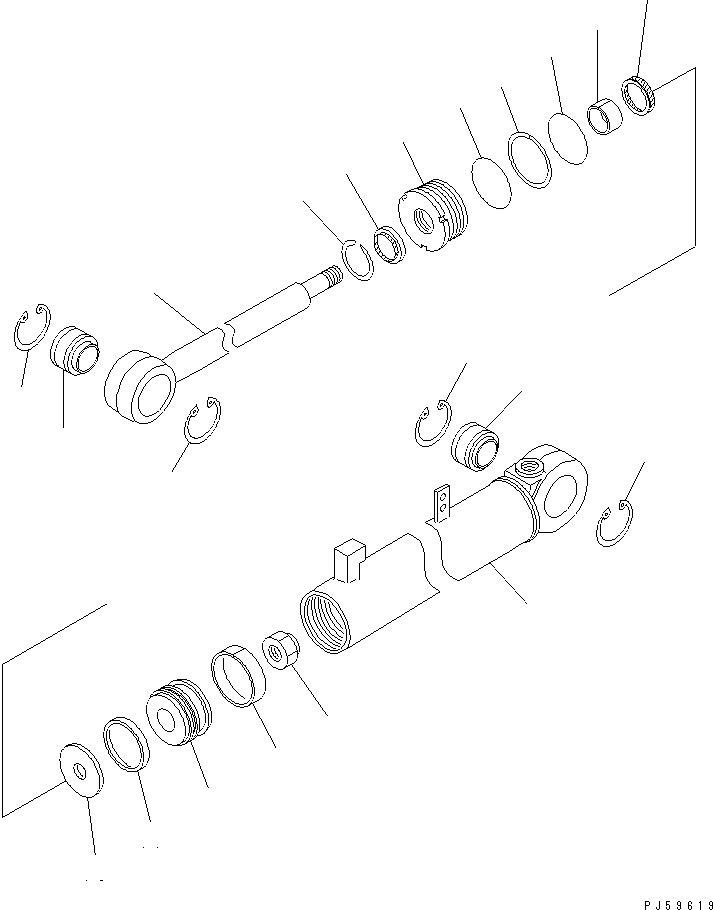 PJ59619