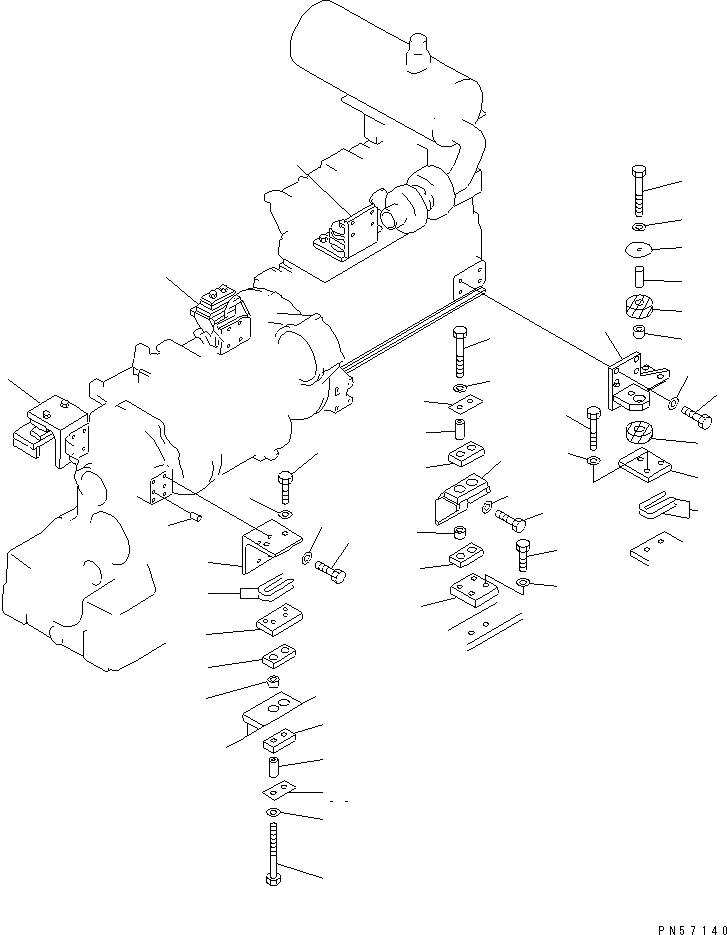 PN57140