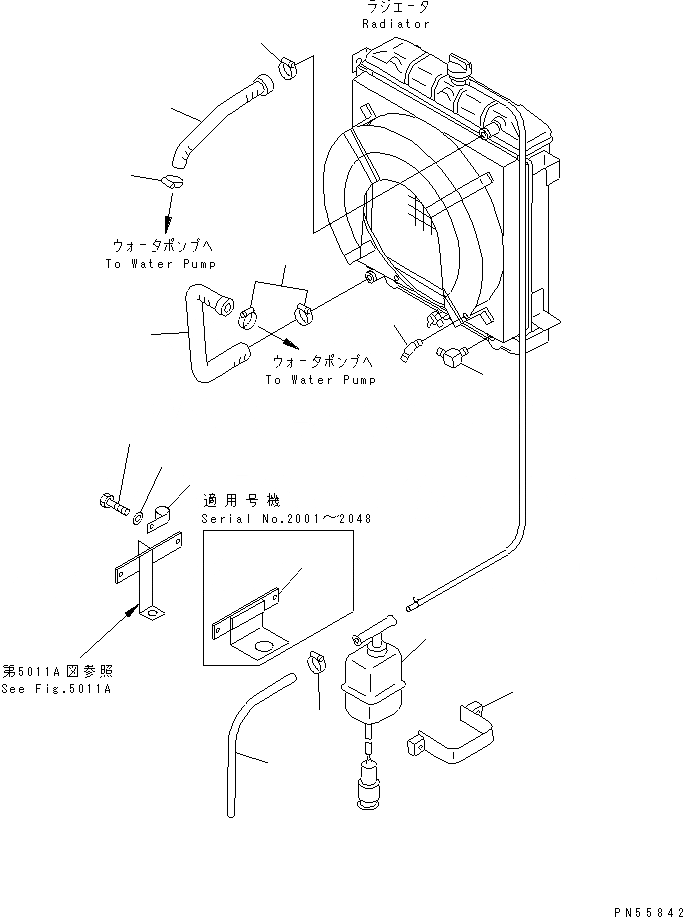 ラジエータ
Radiator

ウォータポンプへ
To Water Pump

ウォータポンプへ
To Water Pump

適用号機
Serial No.2001～2048

第5011A図参照
See Fig.5011A

PN55842