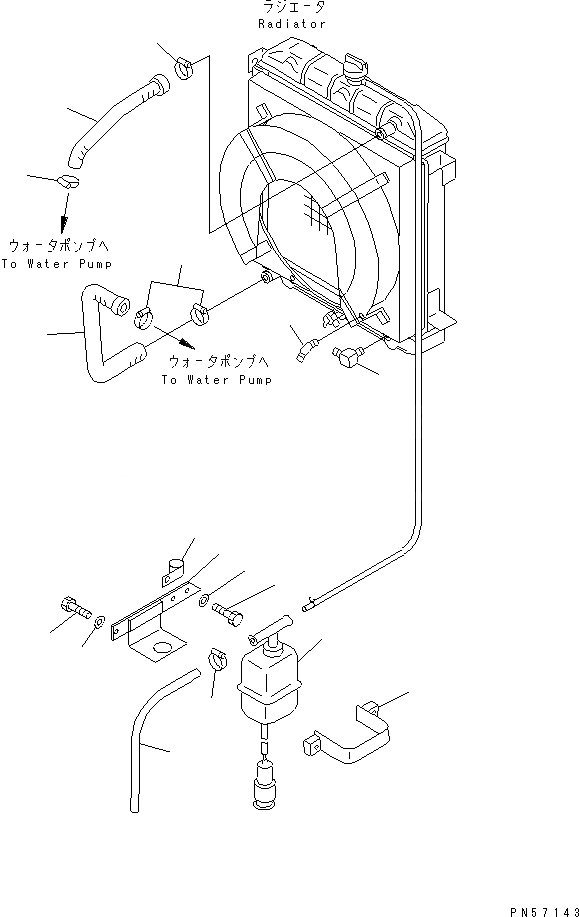 ラジエータ
Radiator

ウォータポンプへ
To Water Pump

ウォータポンプへ
To Water Pump

PN57143