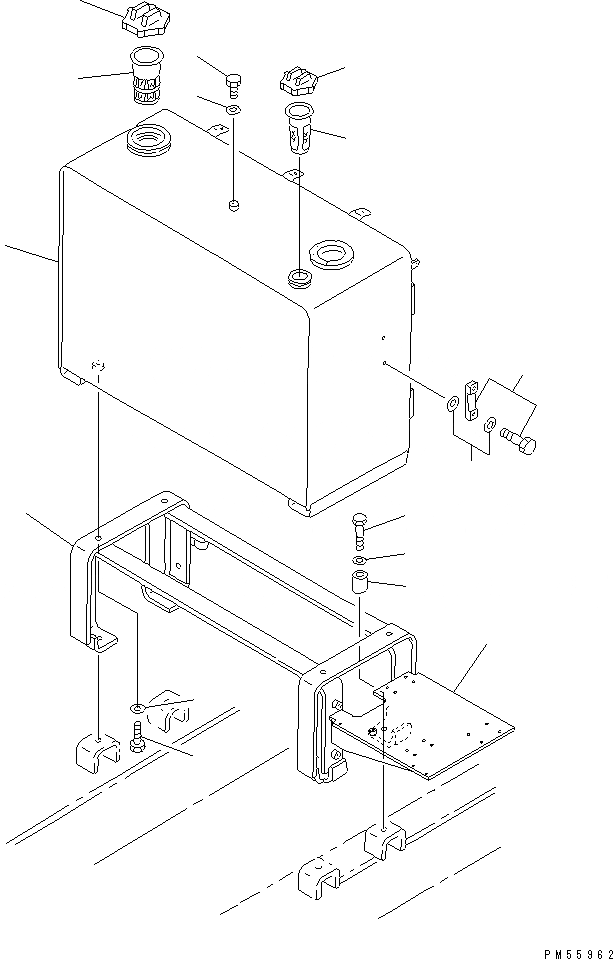 PM55962