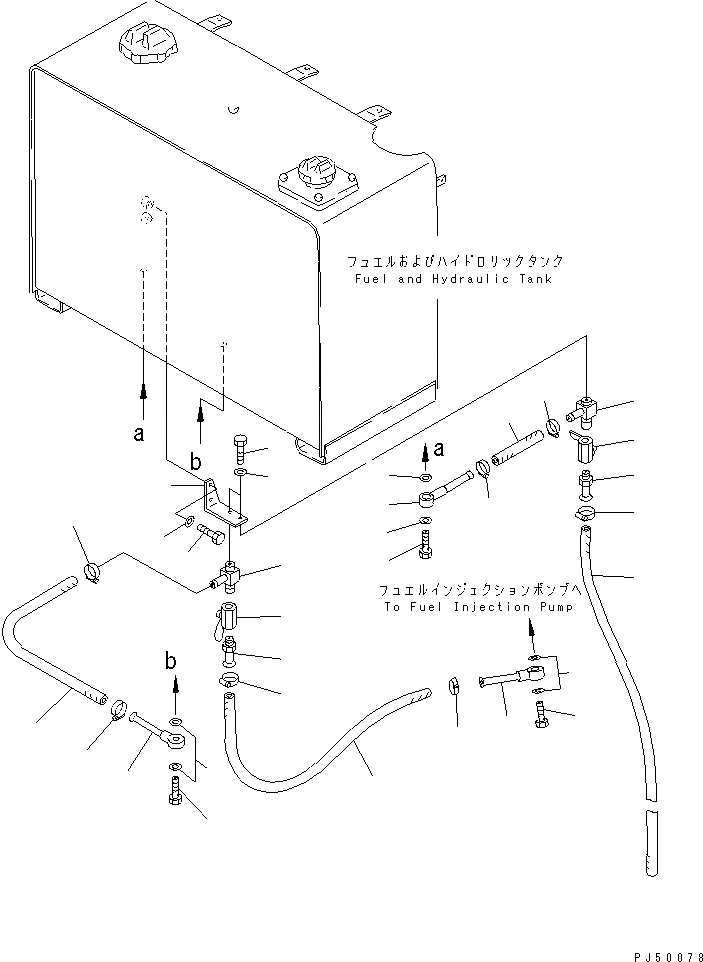 フュエルおよびハイドロリックタンク
Fuel and Hydraulic Tank

a

b

b

a

フュエルインジェクションポンプへ
To Fuel Injection Pump

b

PJ50078