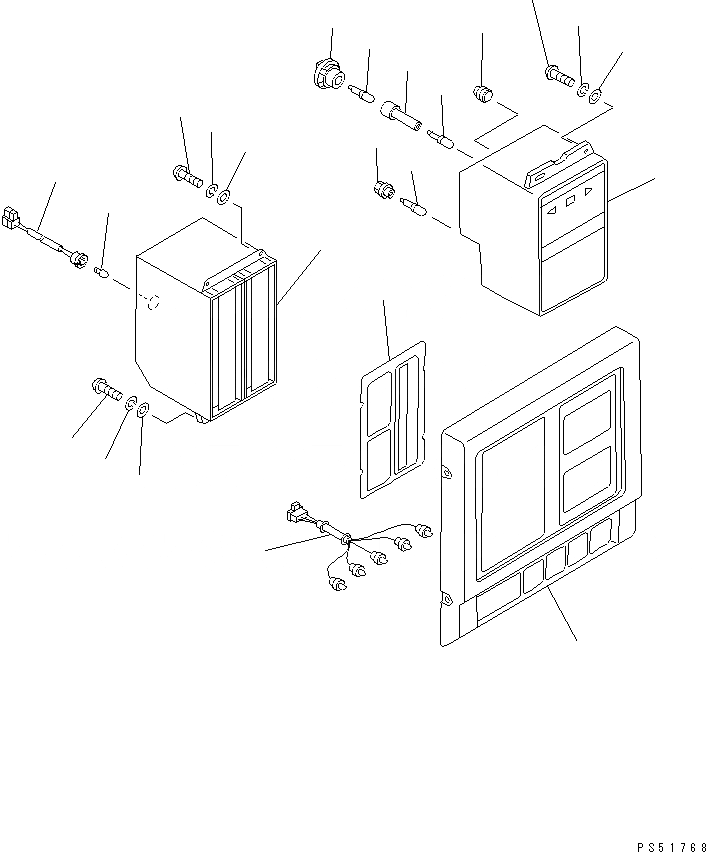 PS51768