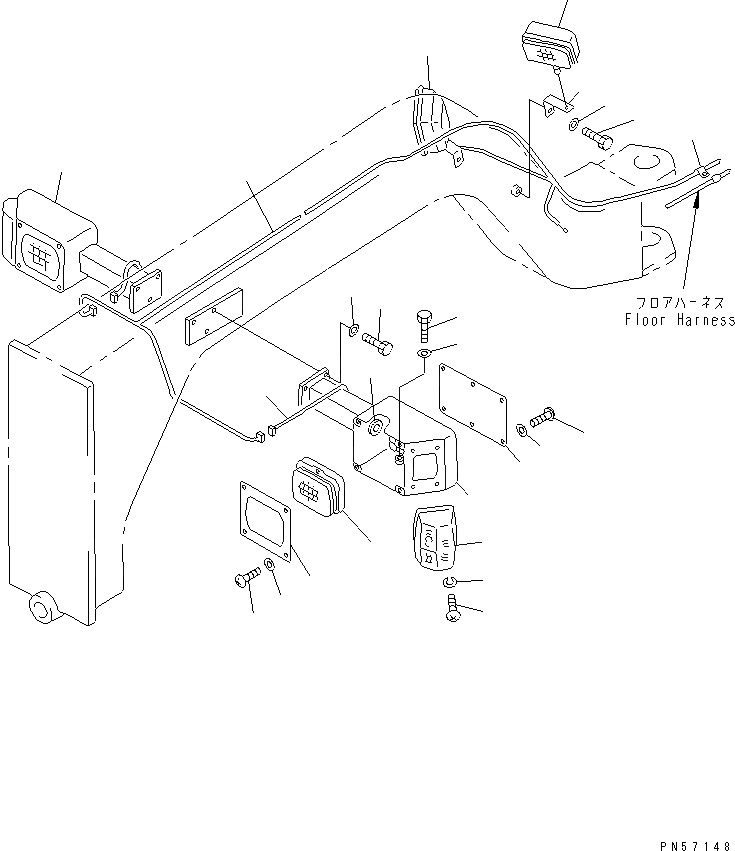 フロアハーネス
Floor Harness

PN57148