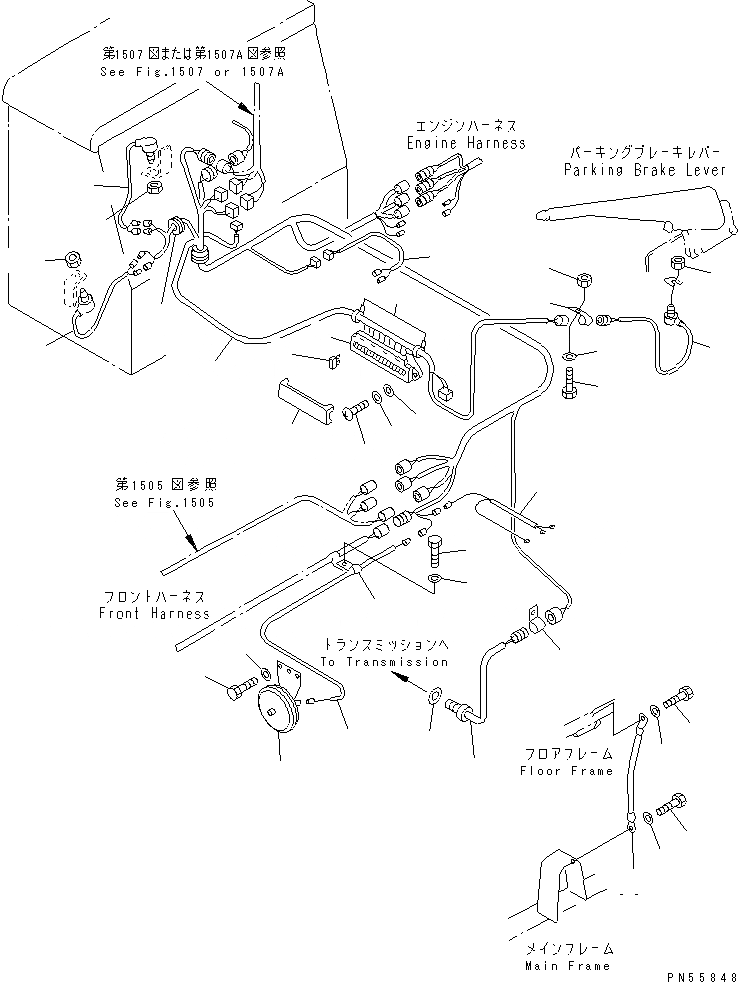 第1507図または第1507A図参照
See Fig.1507 or 1507A

エンジンハーネス
Engine Harness

パーキングブレーキレバー
Parking Brake Lever

第1505図参照
See Fig.1505

フロントハーネス
Front Harness

トランスミッションへ
To Transmission

フロアフレーム
Floor Frame

メインフレーム
Main Frame

PN55848