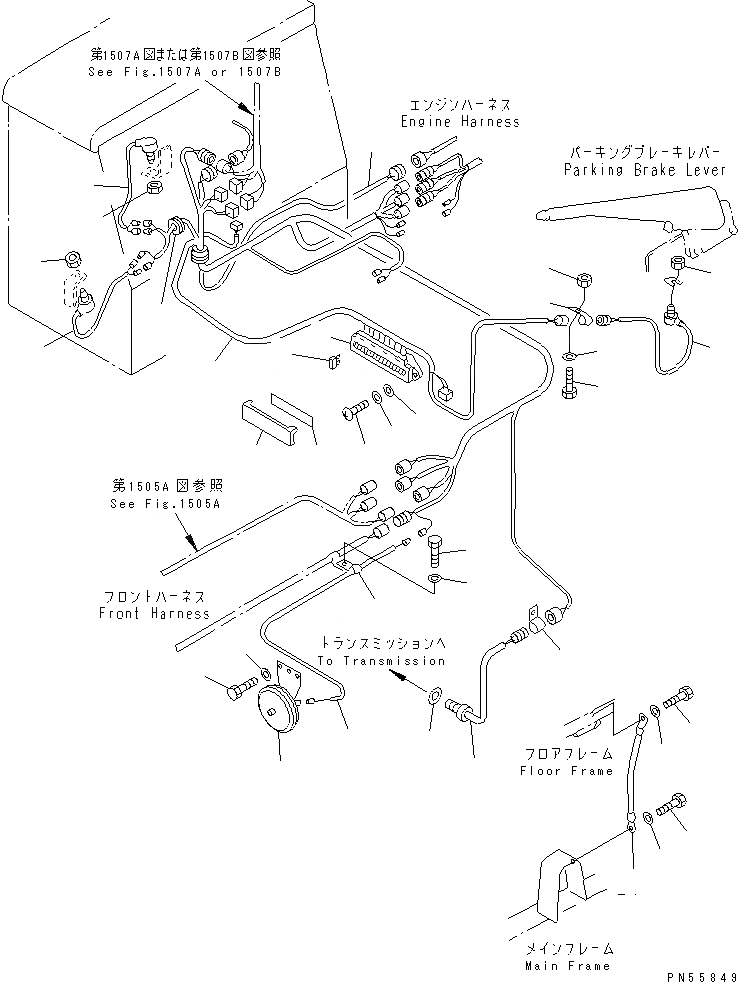 第1507A図または第1507B図参照
See Fig.1507A or 1507B

エンジンハーネス
Engine Harness

パーキングブレーキレバー
Parking Brake Lever

第1505A図参照
See Fig.1505A

フロントハーネス
Front Harness

トランスミッションへ
To Transmission

フロアフレーム
Floor Frame

メインフレーム
Main Frame

PN55849