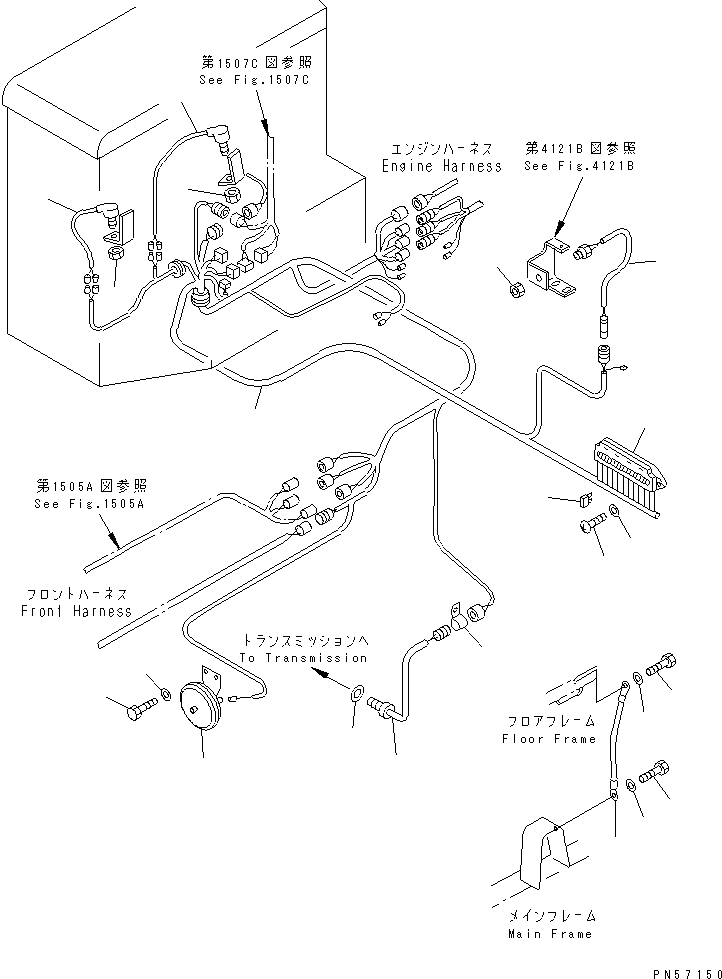 第1507C 図参照
See Fig.1507C

エンジンハーネス
Engine Harness

第4121B 図参照
See Fig.4121B

第1505A 図参照
See Fig.1505A

フロントハーネス
Front Harness

トランスミッションへ
To Transmission

フロアフレーム
Floor Frame

メインフレーム
Main Frame

PN57150