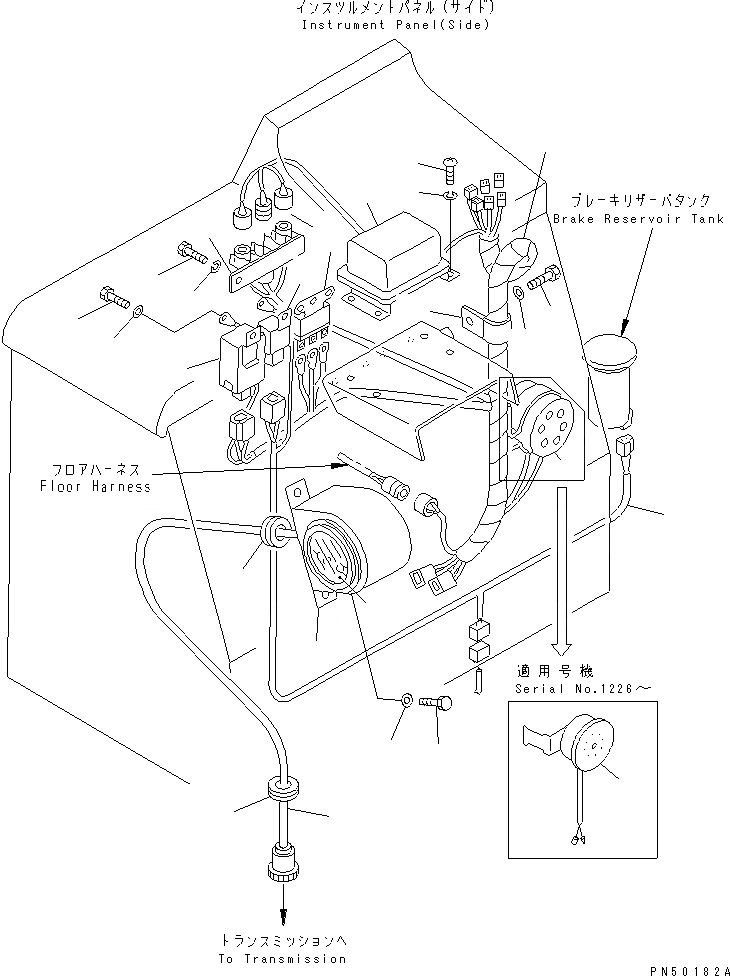 インスツルメントパネル(サイド)
Instrument Panel(Side)

ブレーキリザーバタンク
Brake Reservoir Tank

フロアハーネス
Floor Harness

適用号機
Serial No.1226～

トランスミッションへ
To Transmission

PN50182A