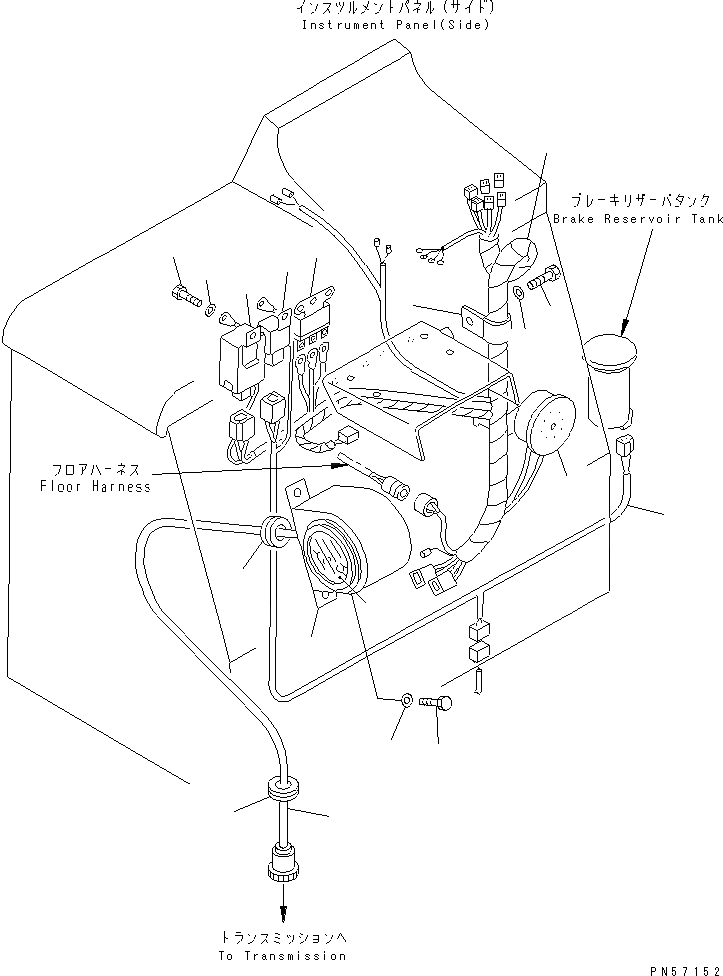 インスツルメントパネル(サイド)
Instrument Panel(Side)

ブレーキリザーバタンク
Brake Reservoir Tank

フロアハーネス
Floor Harness

トランスミッションへ
To Transmission

PN57152