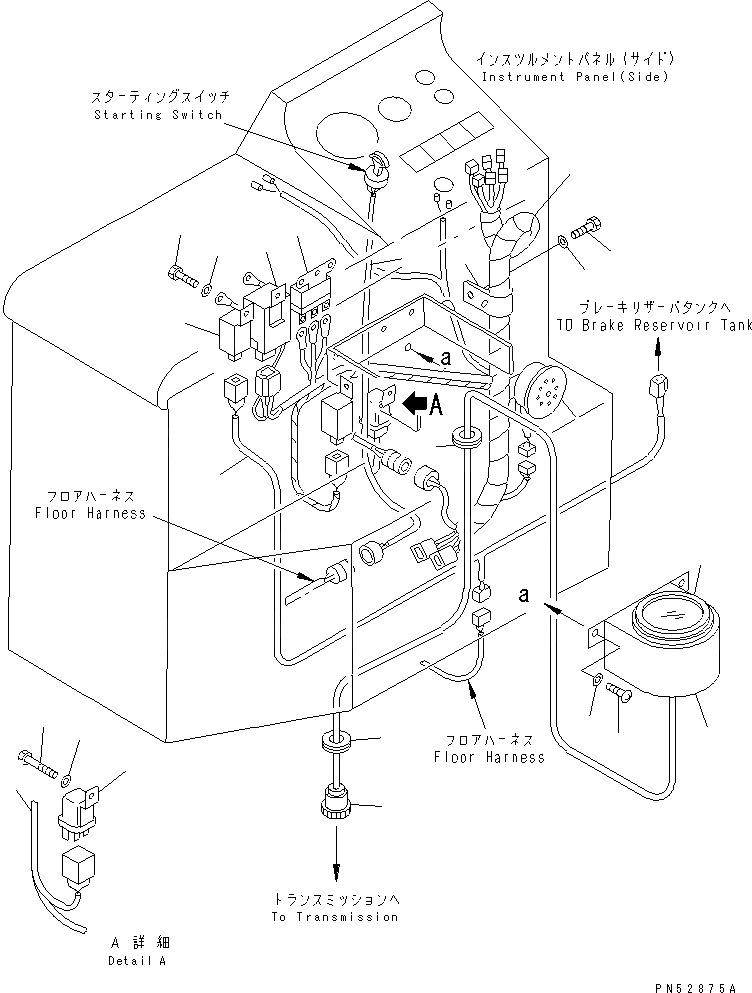 インスツルメントパネル(サイド)
Instrument Panel(Side)

スターティングスイッチ
Starting Switch

ブレーキリザーバタンクへ
TO Brake Reservoir Tank

a

A

フロアハーネス
Floor Harness

a

フロアハーネス
Floor Harness

トランスミッションへ
To Transmission

A 詳細
Detail A

PN52875A