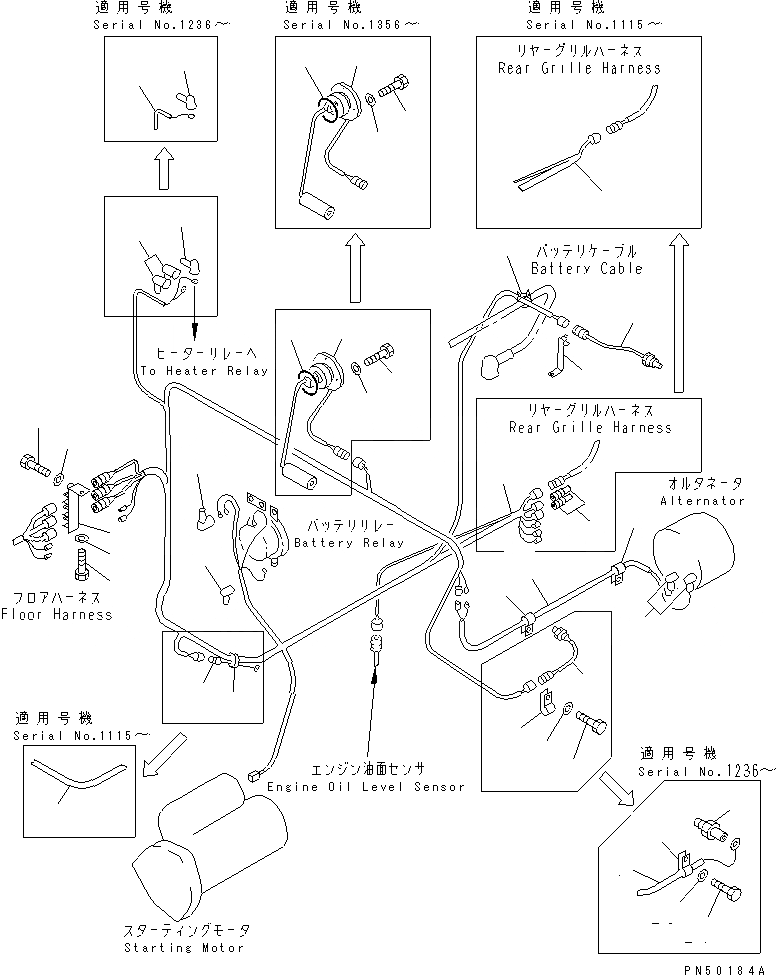 適用号機
Serial No.1236～

適用号機
Serial No.1356～

適用号機
Serial No.1115～

リヤーグリルハーネス
Rear Grille Harness

バッテリケーブル
Battery Cable

ヒーターリレーへ
To Heater Relay

リヤーグリルハーネス
Rear Grille Harness

オルタネータ
Alternator

バッテリリレー
Battery Relay

フロアハーネス
Floor Harness

適用号機
Serial No.1115～

エンジン油面センサ
Engine Oil Level Sensor

適用号機
Serial No.1236～

スターティングモータ
Starting Motor

PN50184A