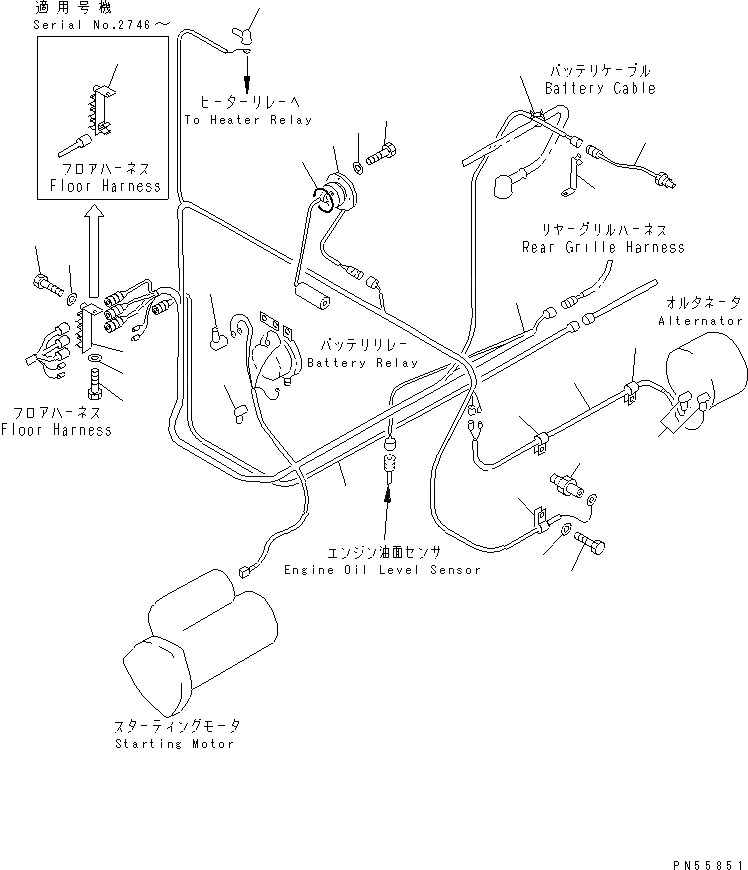 適用号機
Serial No.2746～

フロアハーネス
Floor Harness

ヒーターリレーへ
To Heater Relay

バッテリケーブル
Battery Cable

リヤーグリルハーネス
Rear Grille Harness

オルタネータ
Alternator

バッテリリレー
Battery Relay

フロアハーネス
Floor Harness

エンジン油面センサ
Engine Oil Level Sensor

スターティングモータ
Starting Motor

PN55851