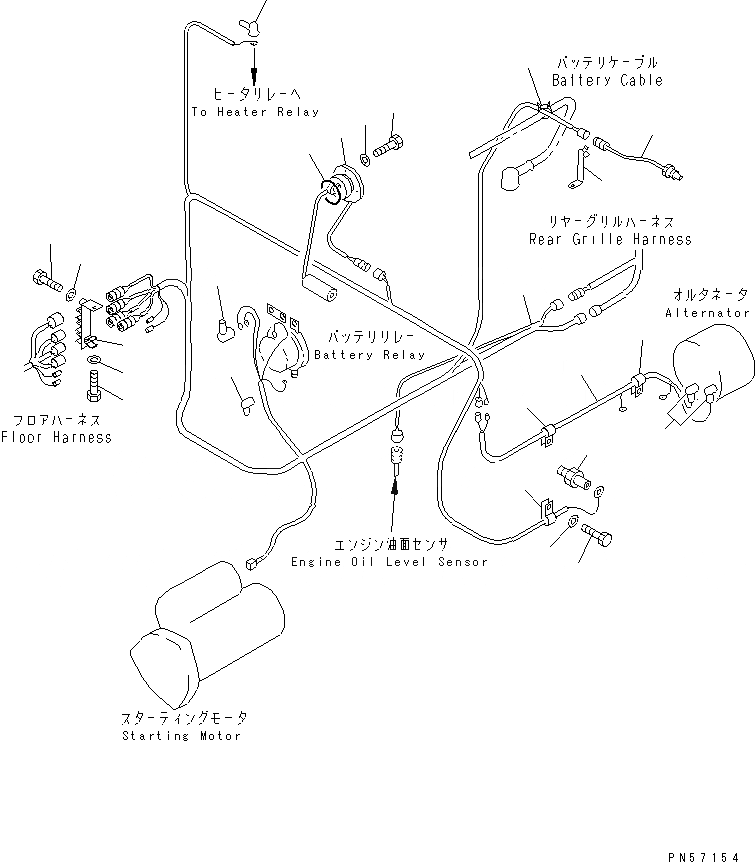 ヒータリレーへ
To Heater Relay

バッテリケーブル
Battery Cable

リヤーグリルハーネス
Rear Grille Harness

オルタネータ
Alternator

バッテリリレー
Battery Relay

フロアハーネス
Floor Harness

エンジン油面センサ
Engine Oil Level Sensor

スターティングモータ
Starting Motor

PN57154