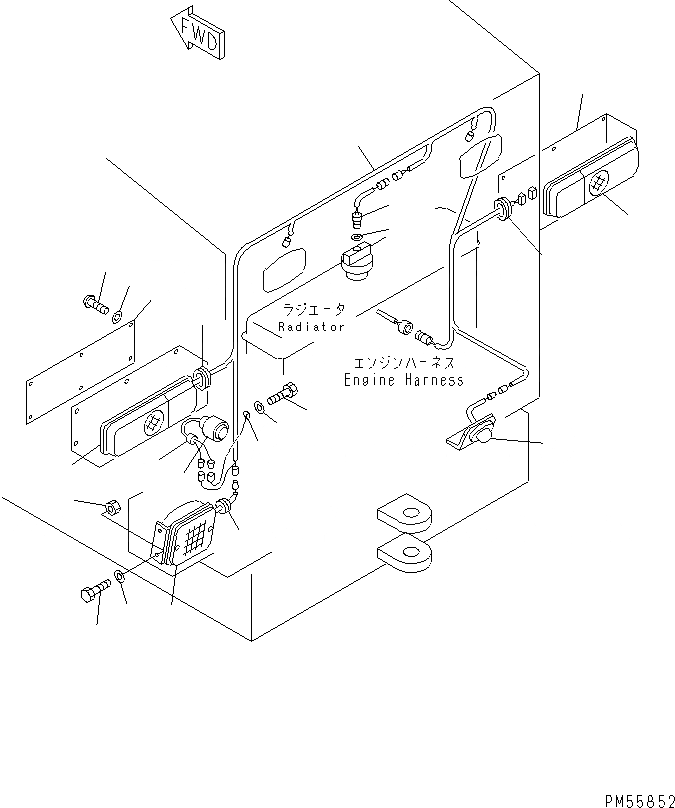 FWD

ラジエータ
Radiator

エンジンハーネス
Engine Harness

PM55852