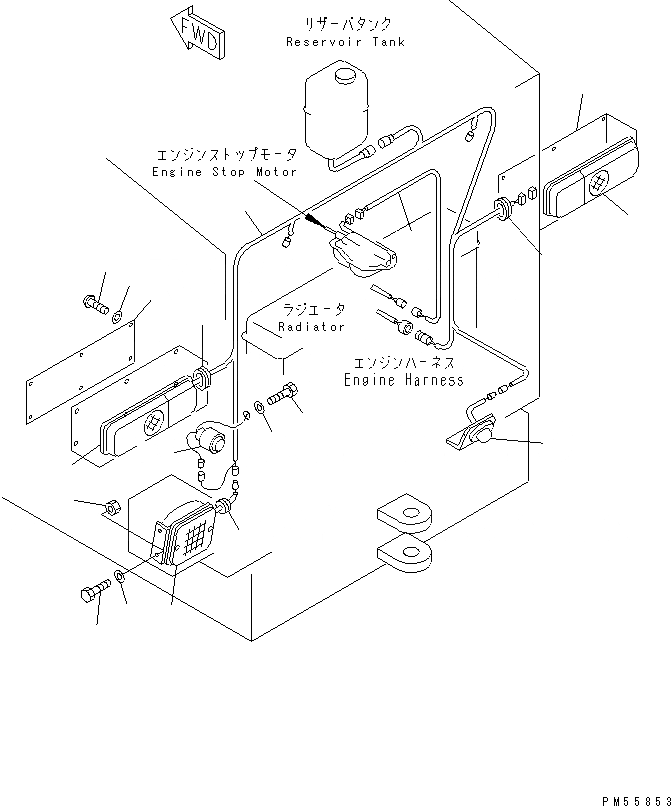 FWD

リザーバタンク
Reservoir Tank

エンジンストップモータ
Engine Stop Motor

ラジエータ
Radiator

エンジンハーネス
Engine Harness

PM55853