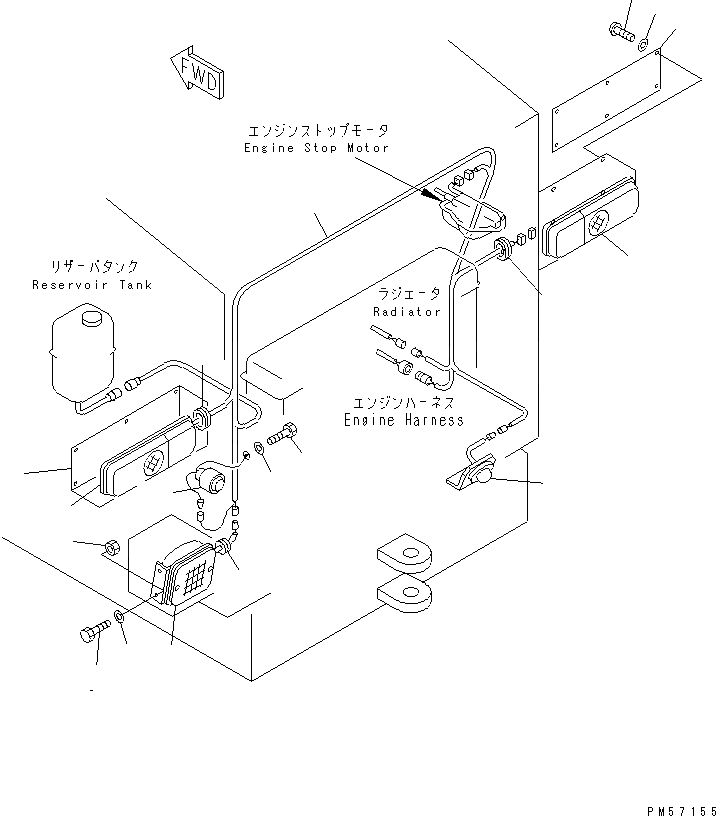 FWD

エンジンストップモータ
Engine Stop Motor

リザーバタンク
Reservoir Tank

ラジエータ
Radiator

エンジンハーネス
Engine Harness

PM57155