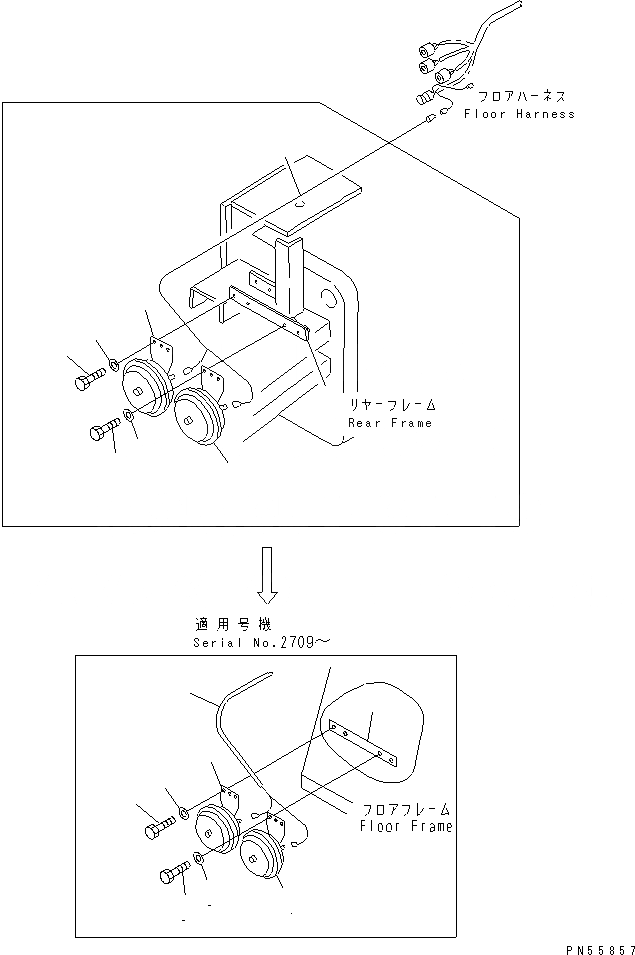 フロアハーネス
Floor Harness

リヤーフレーム
Rear Frame

適用号機
Serial No.2709～

フロアフレーム
Floor Frame

PN55857