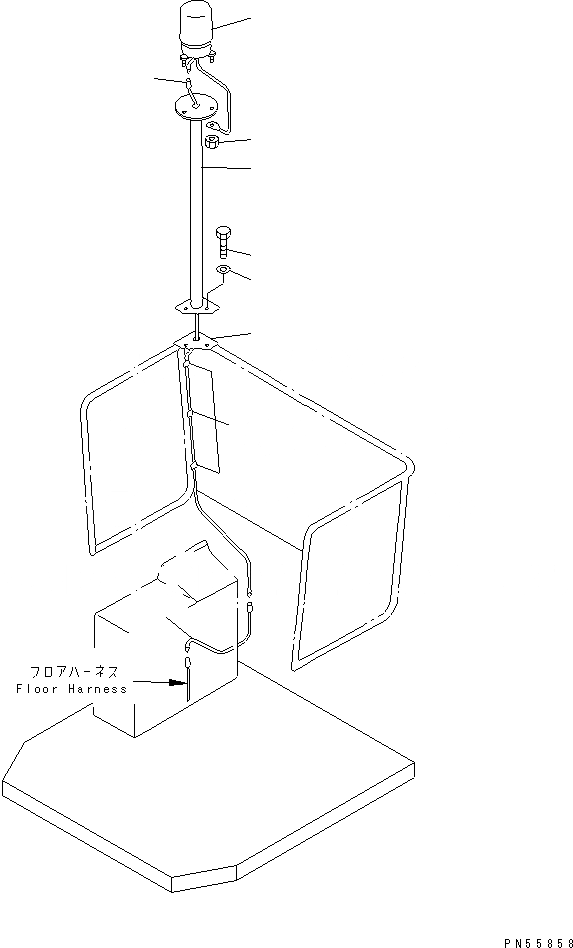 フロアハーネス
Floor Harness

PN55858