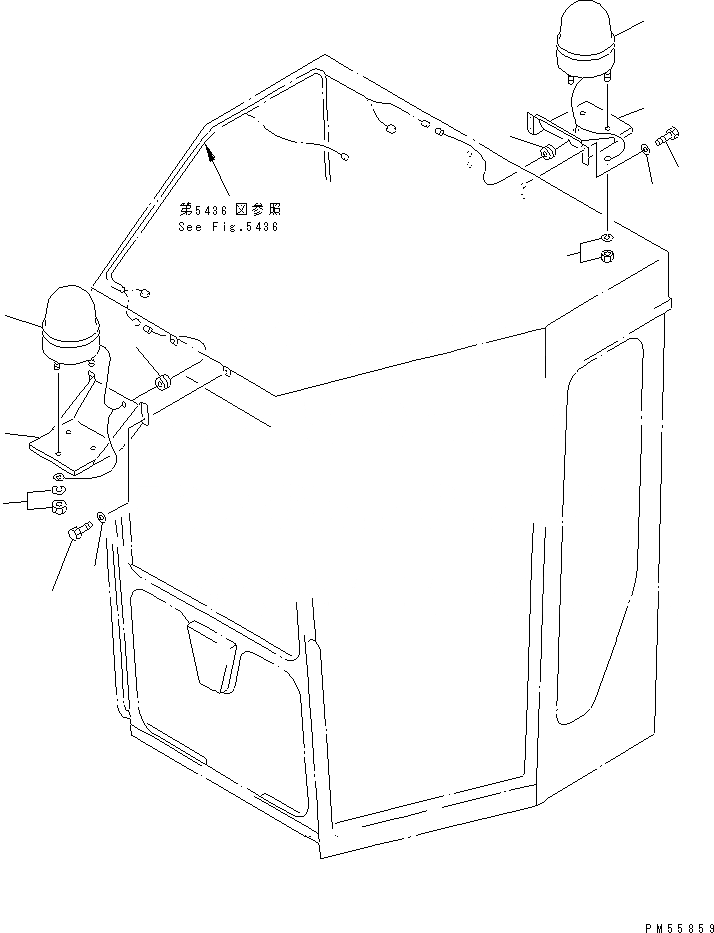 第5436図参照
See Fig.5436

PM55859