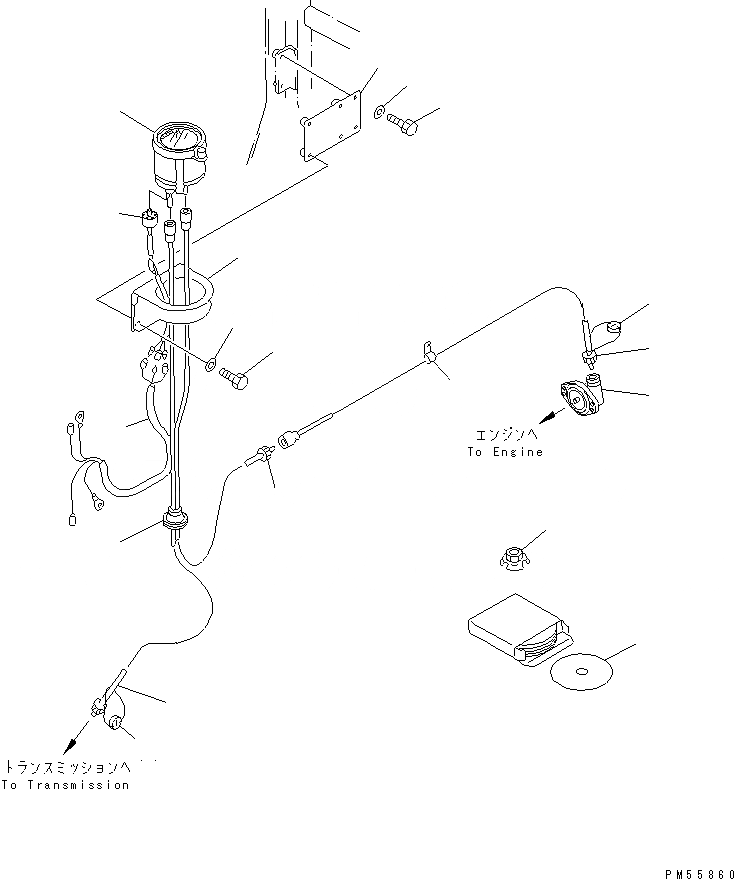 エンジンへ
To Engine

トランスミッションへ
To Transmission

PM55860