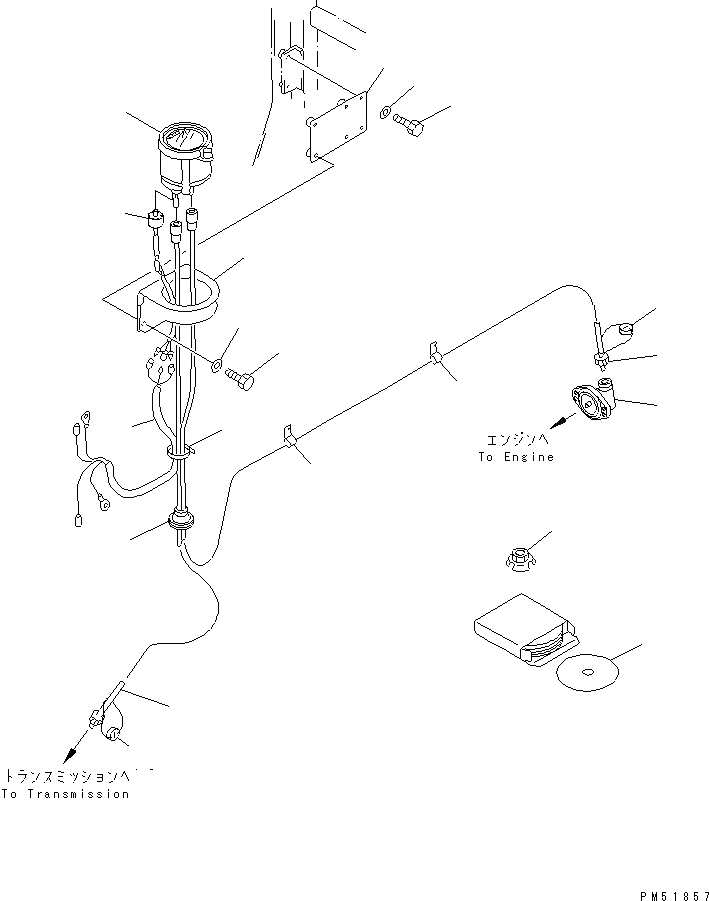 エンジンへ
To Engine

トランスミッションへ
To Transmission

PM51857