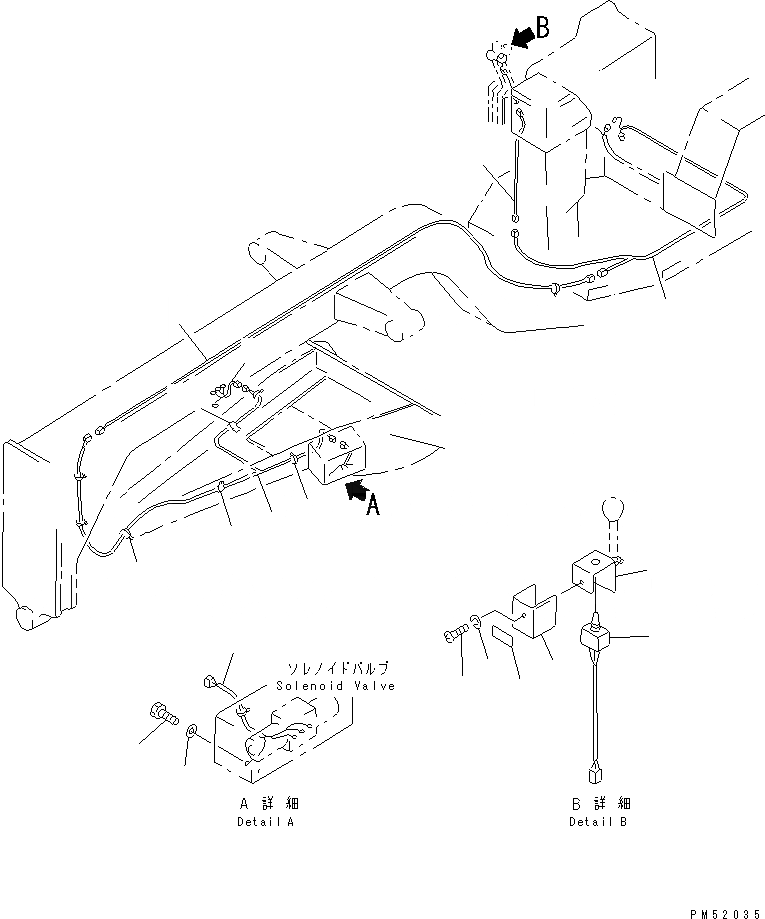 B

A

ソレノイドバルブ
Solenoid Valve

A 詳細
Detail A

B 詳細
Detail B

PM52035