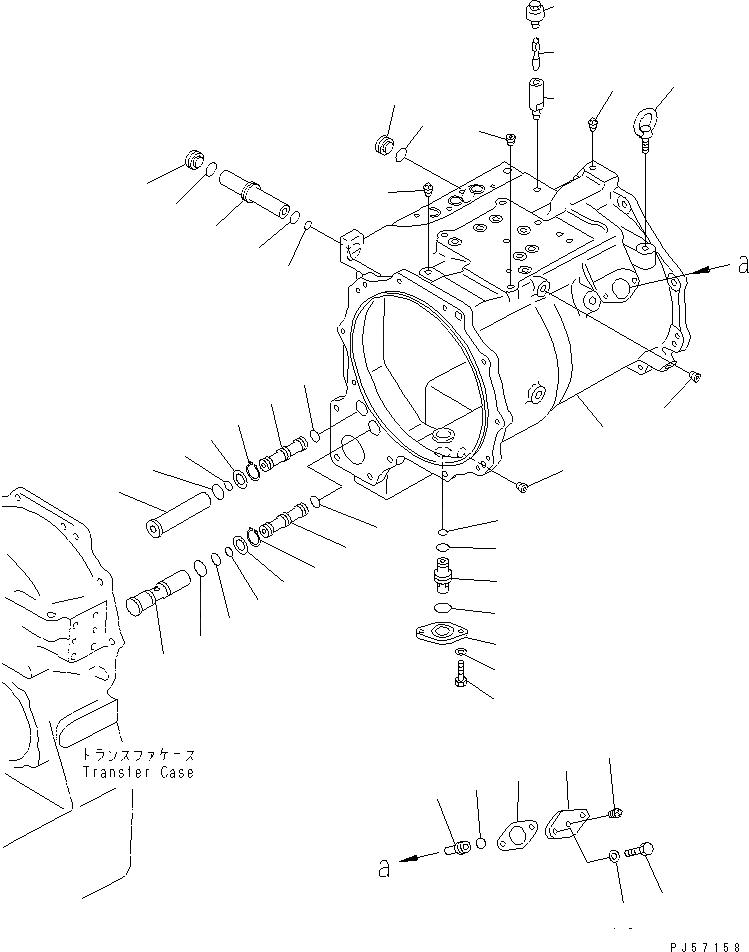 a

トランスファケース
Transfer Case

a

PJ57158