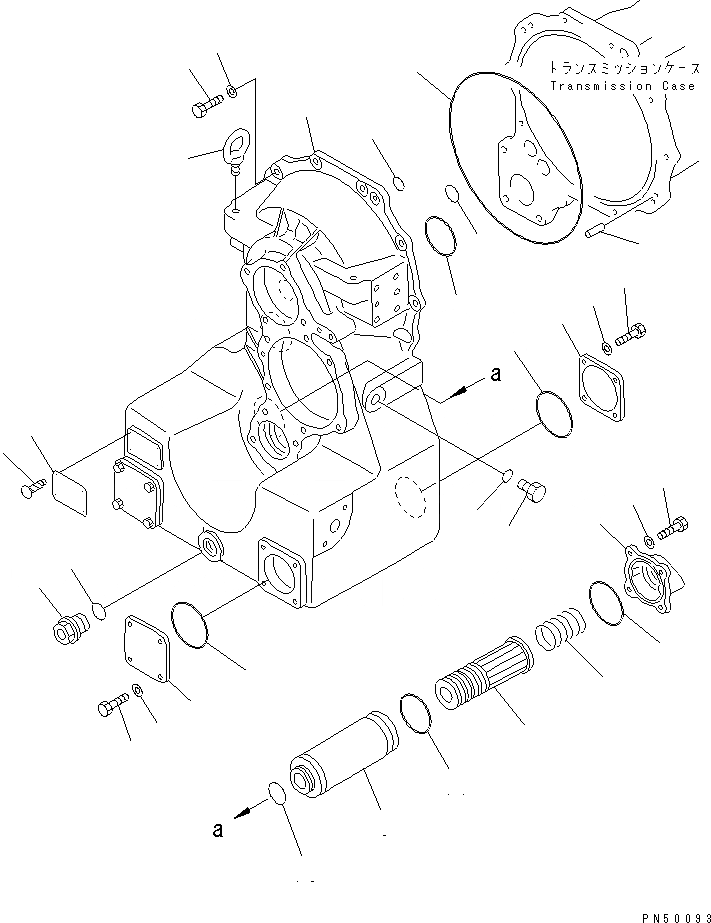 トランスミッションケース
Transmission Case

a

a

PN50093