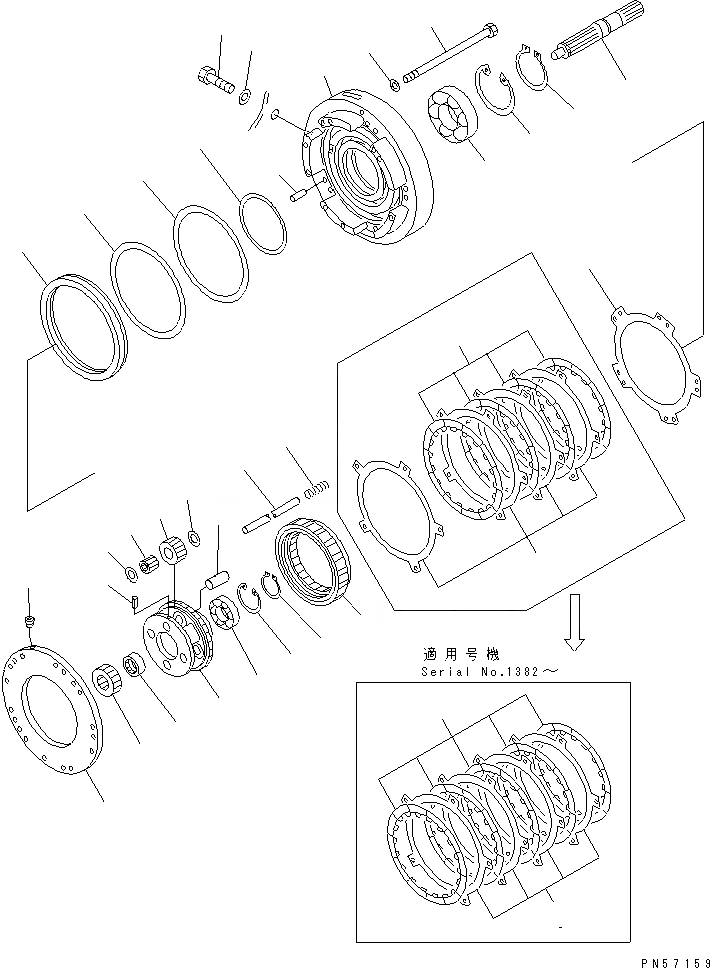 適用号機
Serial No.1382～

PN57159