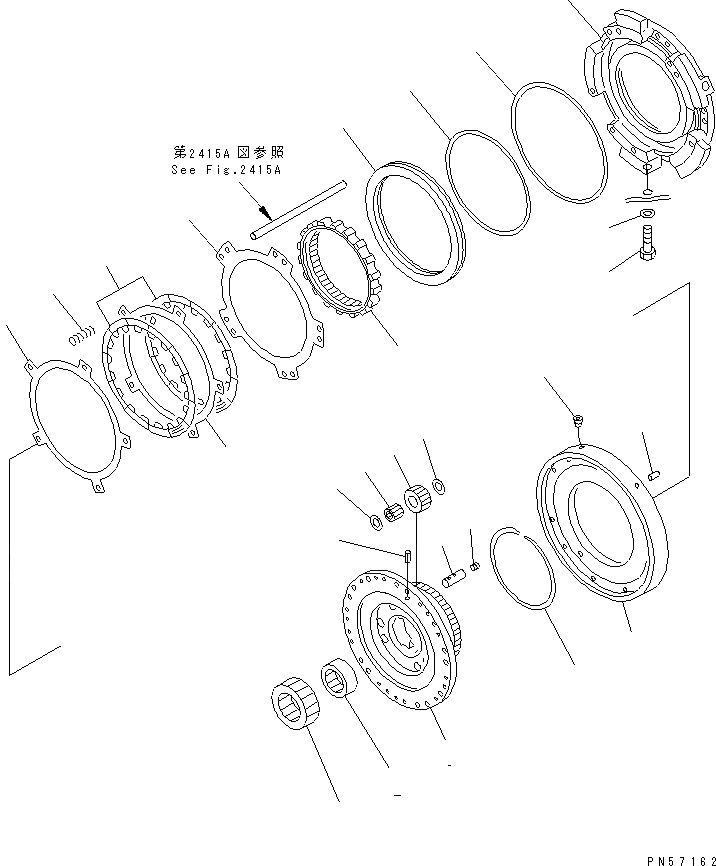 第2415A図参照
See Fig.2415A

PN57162