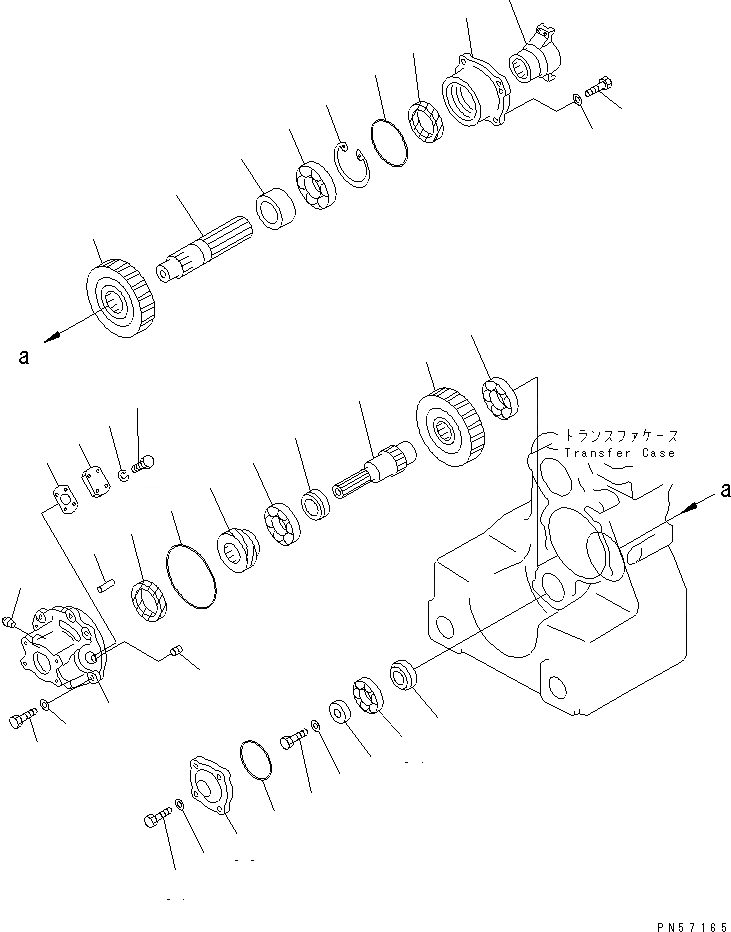 a

トランスファケース
Transfer Case

a

PN57165