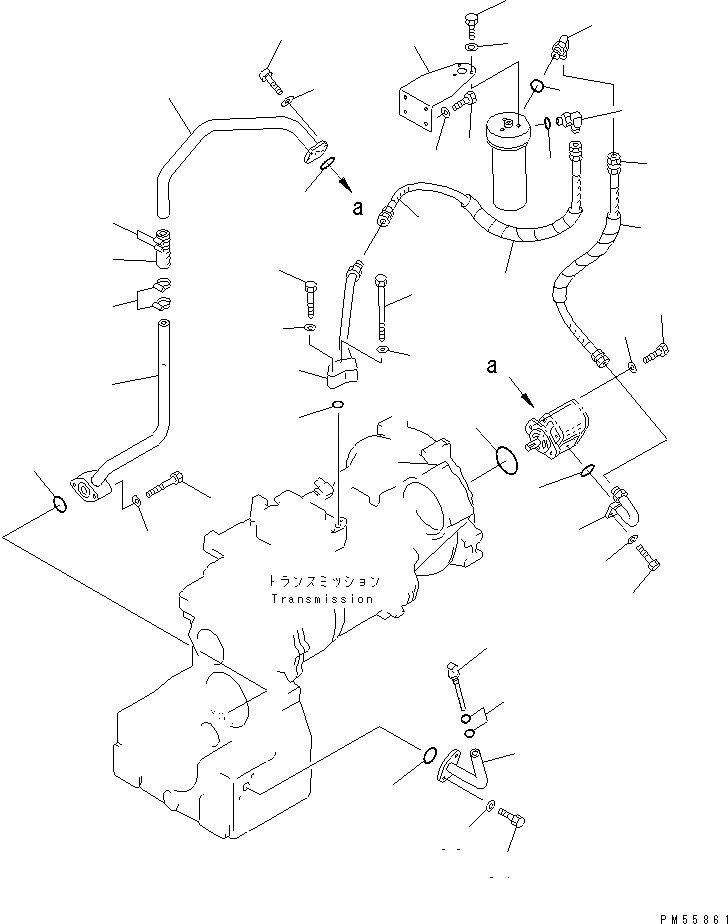 a

a

トランスミッション
Transmission

PM55861