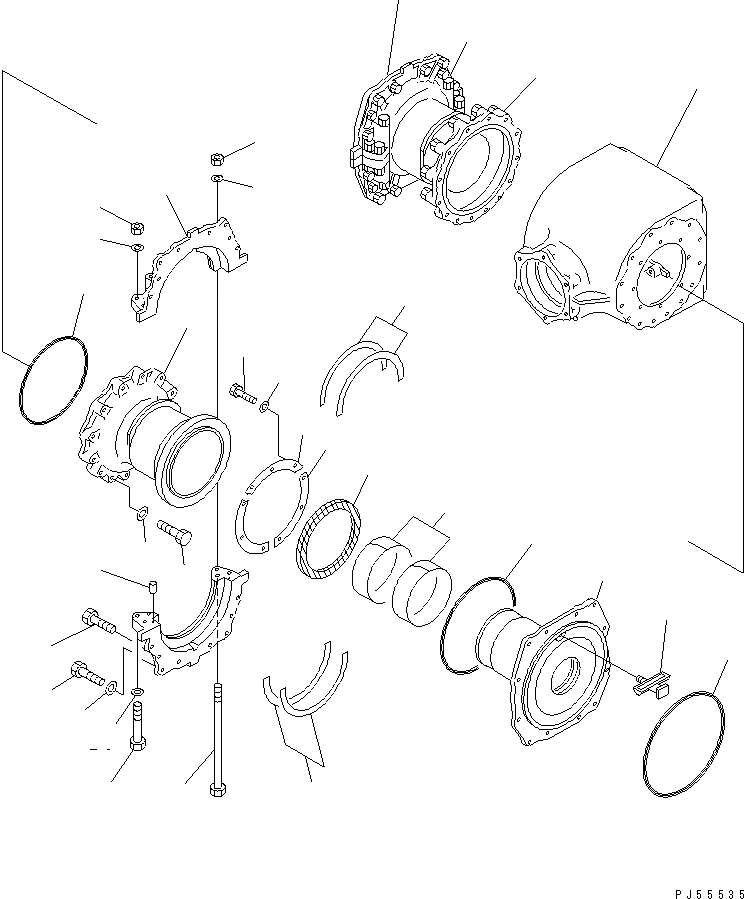 PJ55535