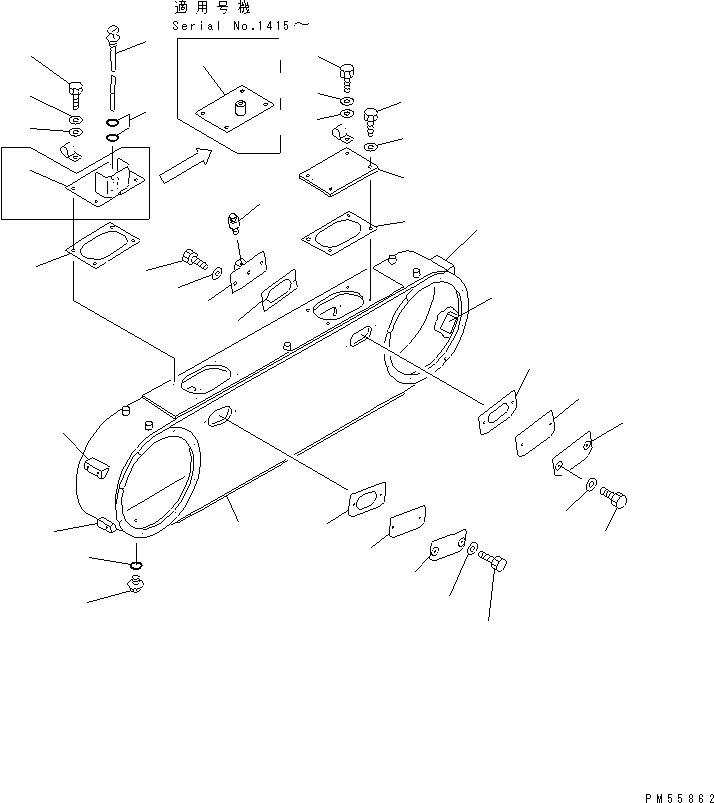 適用号機
Serial No.1415～

PM55862