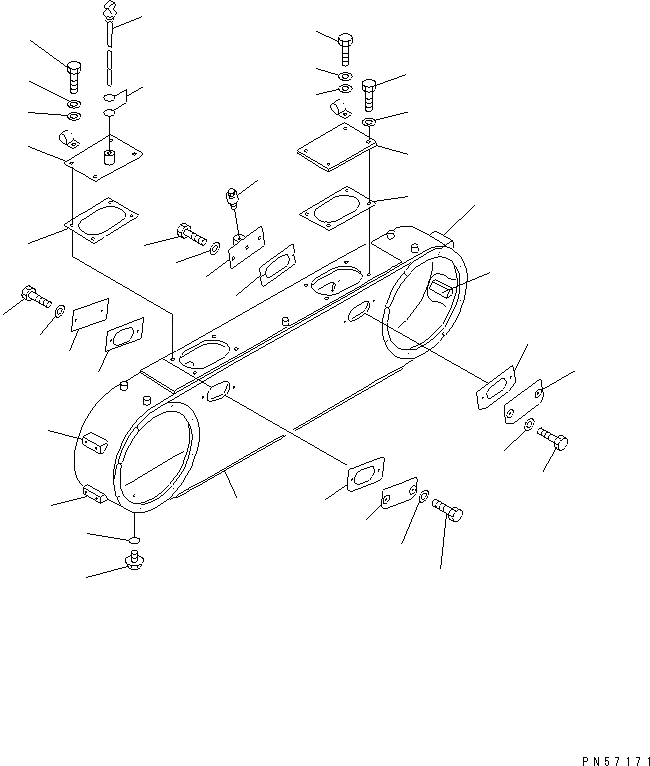 PN57171