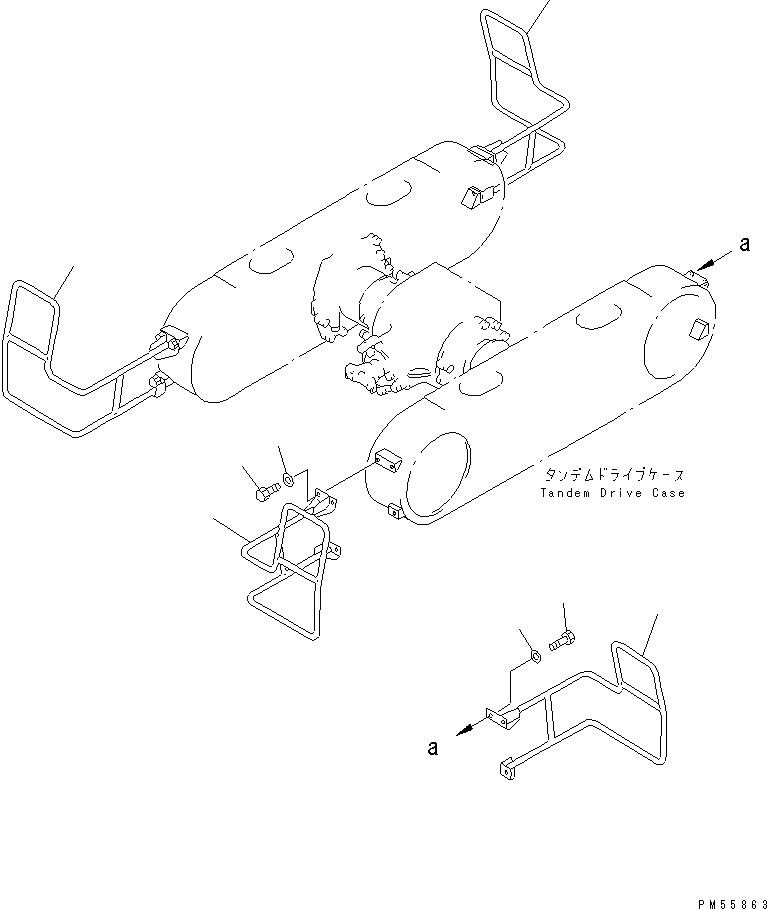 a

タンデムドライブケース
Tandem Drive Case

a

PM55863